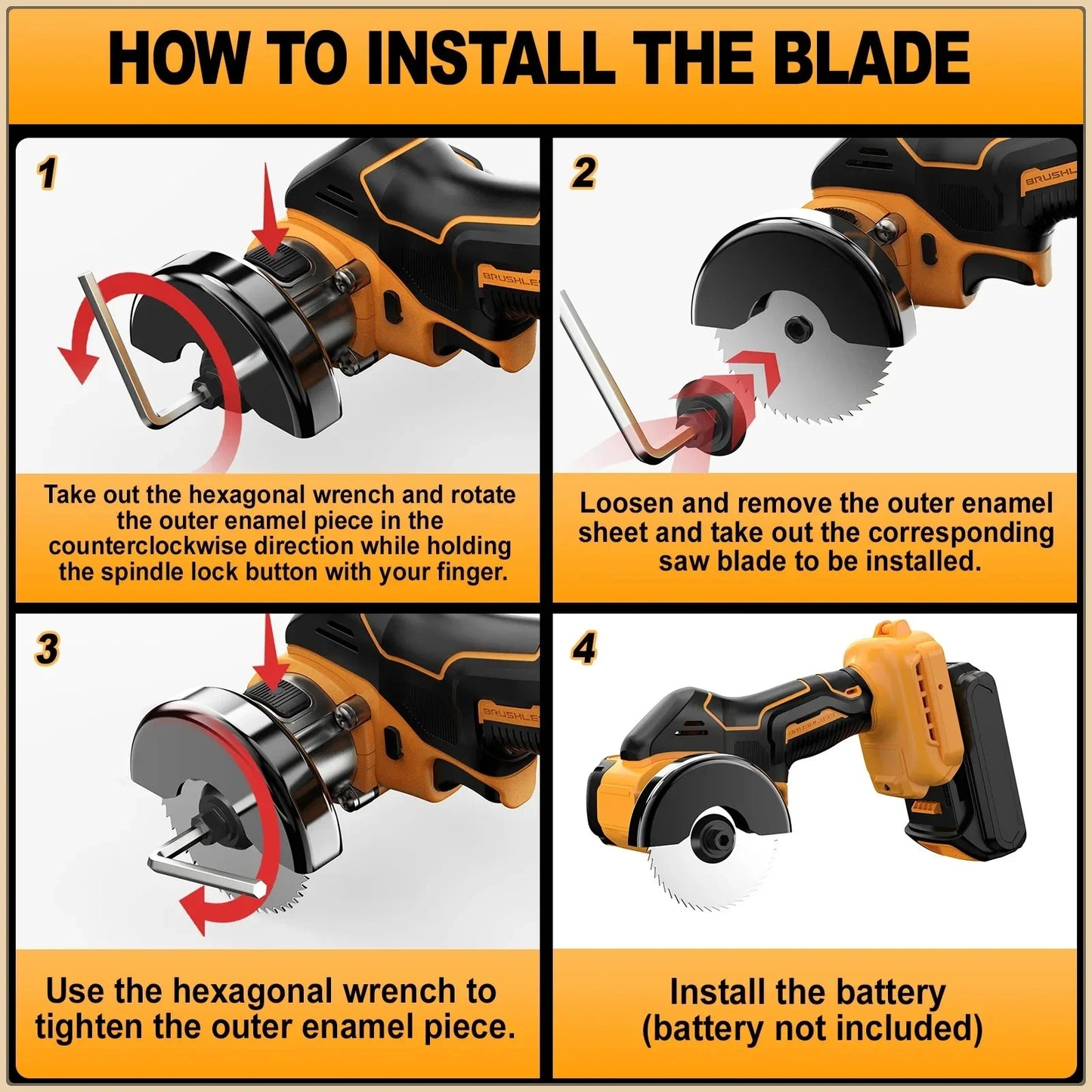 HOW TO INSTALL THE BLADE

1

BRUSHLE

Take out the hexagonal wrench and rotate the outer enamel piece in the counterclockwise direction while holding the spindle lock button with your finger.

2

BRUSHL

Loosen and remove the outer enamel sheet and take out the corresponding saw blade to be installed.

3

BRUSHLE

Use the hexagonal wrench to tighten the outer enamel piece.

4

Install the battery (battery not included)