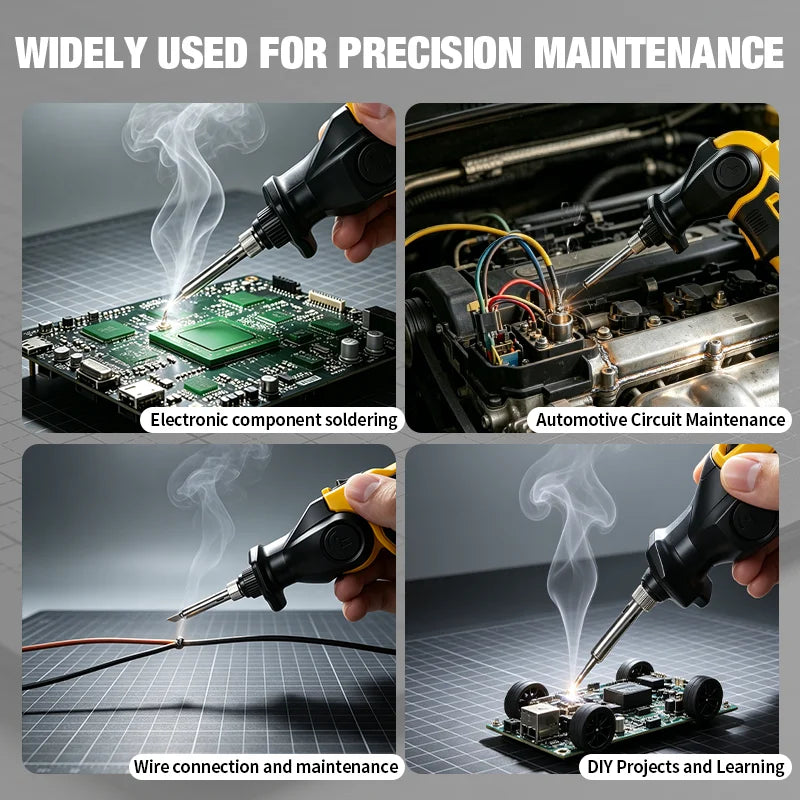 WIDELY USED FOR PRECISION MAINTENANCE

Electronic component soldering

Automotive Circuit Maintenance

Wire connection and maintenance

DIY Projects and Learning